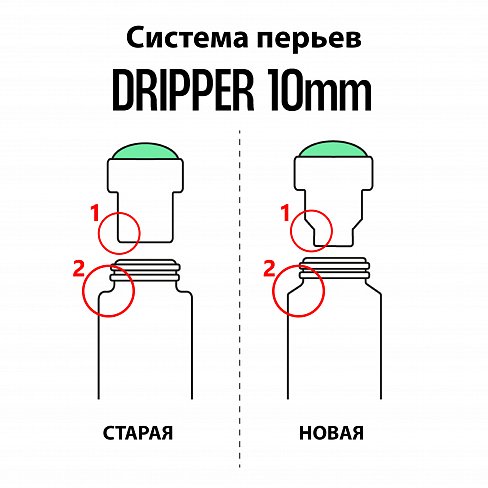 Система перьев
DRIPPER 10mm

1
2
СТАРАЯ

1
2
НОВАЯ